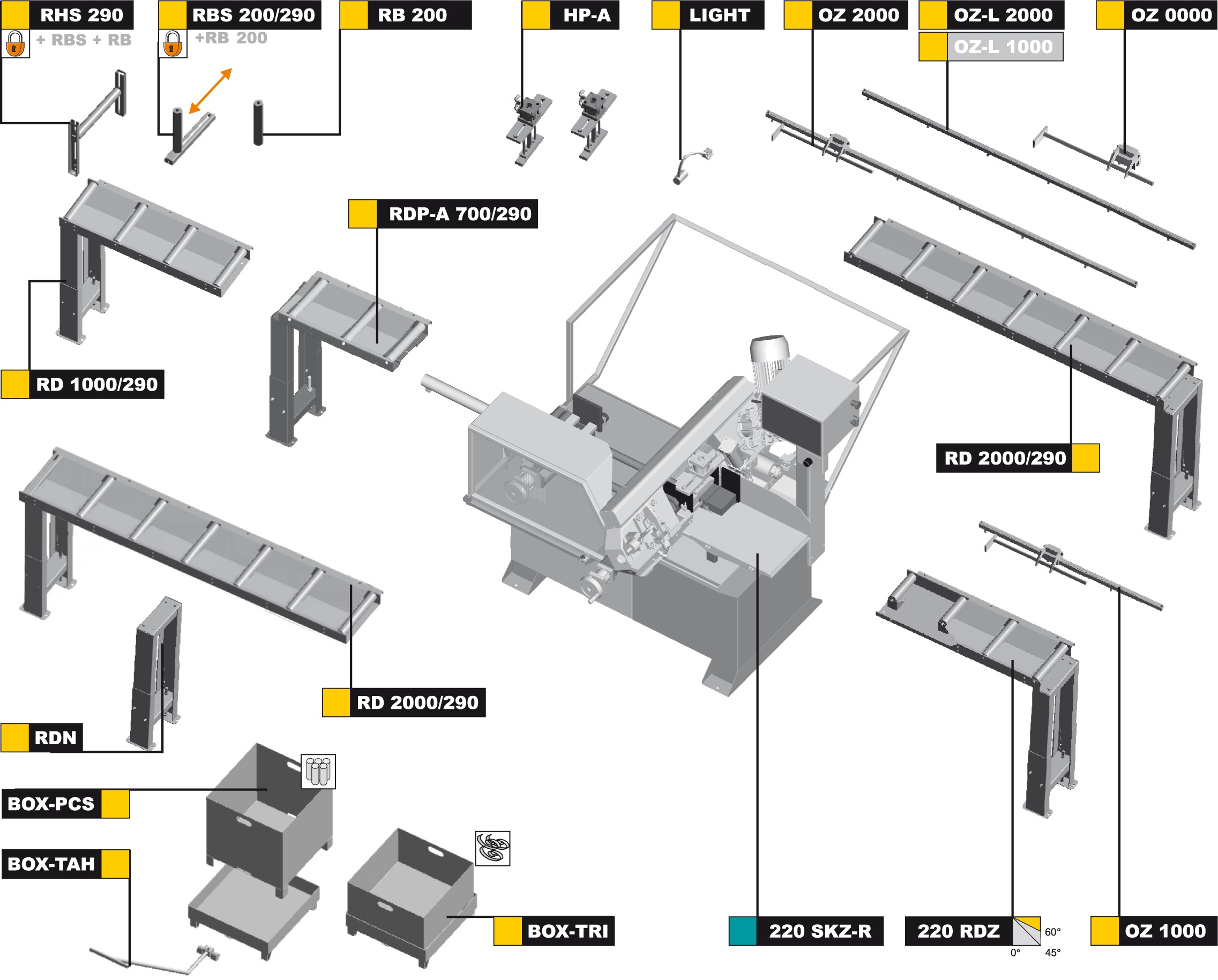 RHS 290

+ RBS + RB

RBS 200/290

+RB 200

RB 200

HP-A

LIGHT

OZ 2000

OZ-L 2000

OZ-L 1000

OZ 0000

RDP-A 700/290

RD 1000/290

RD 2000/290

RD 2000/290

RDN

BOX-PCS

BOX-TAH

BOX-TRI

220 SKZ-R

220 RDZ

60°

0°

45°

OZ 1000